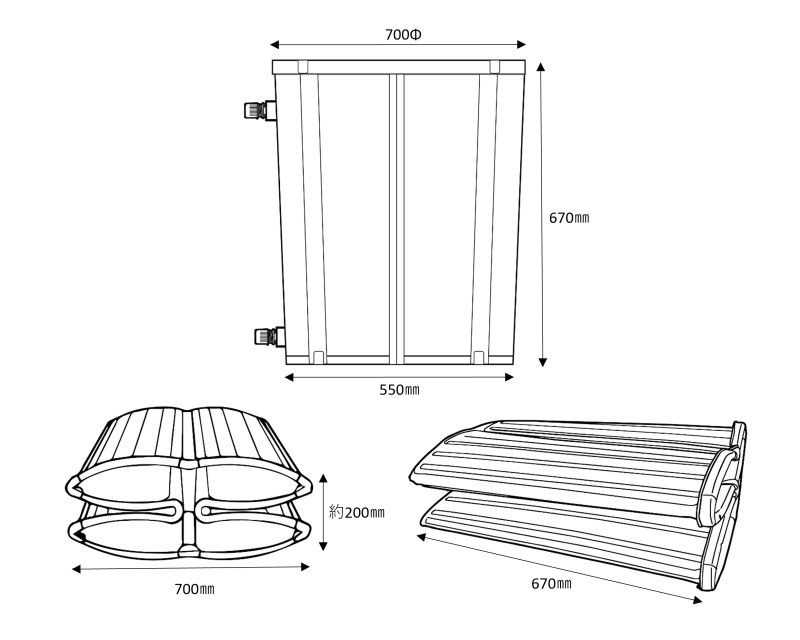 700Φ

670㎜

550㎜

約200㎜

700㎜

670㎜